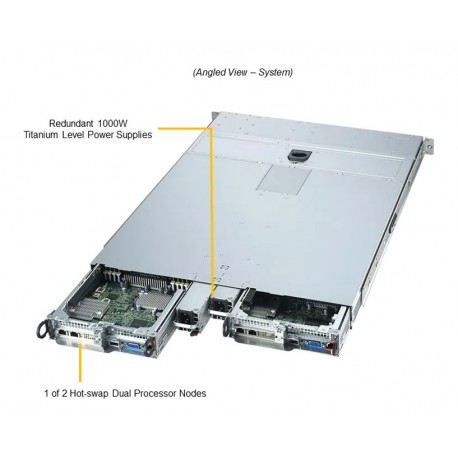 (Angled View – System)

Redundant 1000W
Titanium Level Power Supplies

1 of 2 Hot-swap Dual Processor Nodes