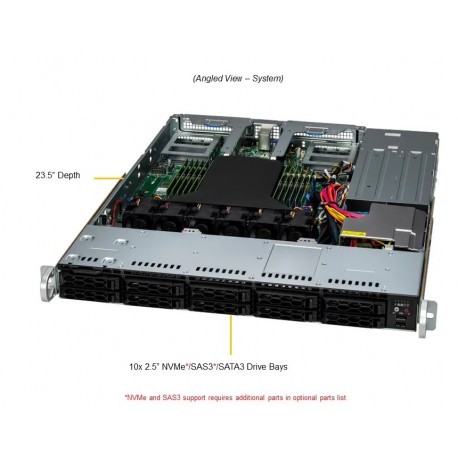 (Angled View – System)

23.5" Depth

10x 2.5" NVMe*/SAS3*/SATA3 Drive Bays

*NVMe and SAS3 support requires additional parts in optional parts list