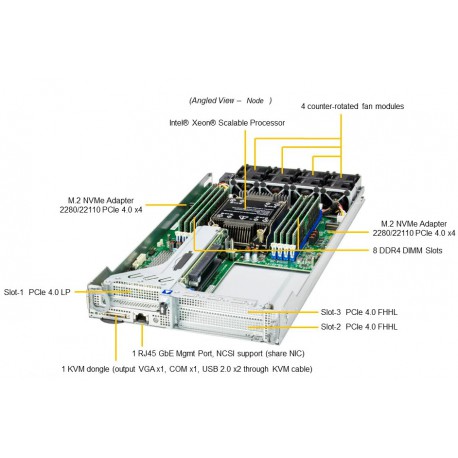 (Angled View – Node )

4 counter-rotated fan modules

Intel® Xeon® Scalable Processor

M.2 NVMe Adapter
2280/22110 PCIe 4.0 x4

M.2 NVMe Adapter
2280/22110 PCIe 4.0 x4

8 DDR4 DIMM Slots

Slot-1 PCIe 4.0 LP

Slot-3 PCIe 4.0 FHHL

Slot-2 PCIe 4.0 FHHL

1 RJ45 GbE Mgmt Port, NCSI support (share NIC)

1 KVM dongle (output VGA x1, COM x1, USB 2.0 x2 through KVM cable)