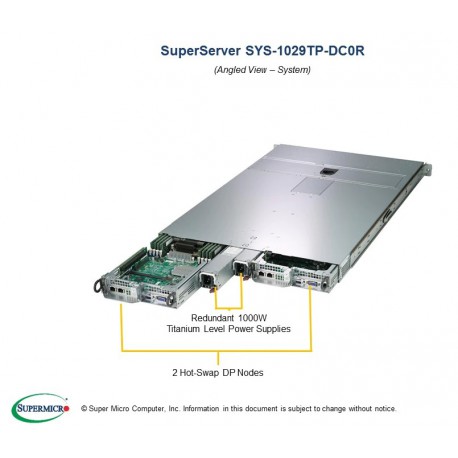 SuperServer SYS-1029TP-DC0R

(Angled View – System)

Redundant 1000W Titanium Level Power Supplies

2 Hot-Swap DP Nodes

SUPERMICRO

© Super Micro Computer, Inc. Information in this document is subject to change without notice.