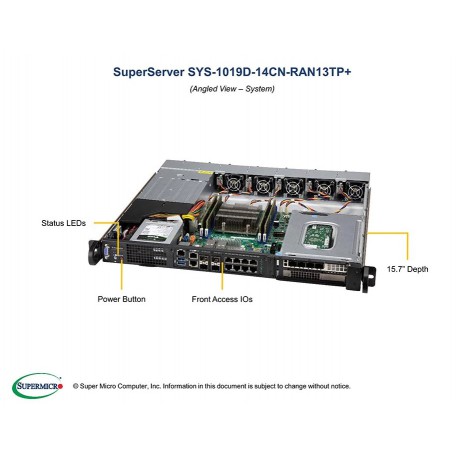 SuperServer SYS-1019D-14CN-RAN13TP+

(Angled View – System)

Status LEDs

15.7" Depth

Power Button

Front Access IOs

SUPERMICRO

© Super Micro Computer, Inc. Information in this document is subject to change without notice.